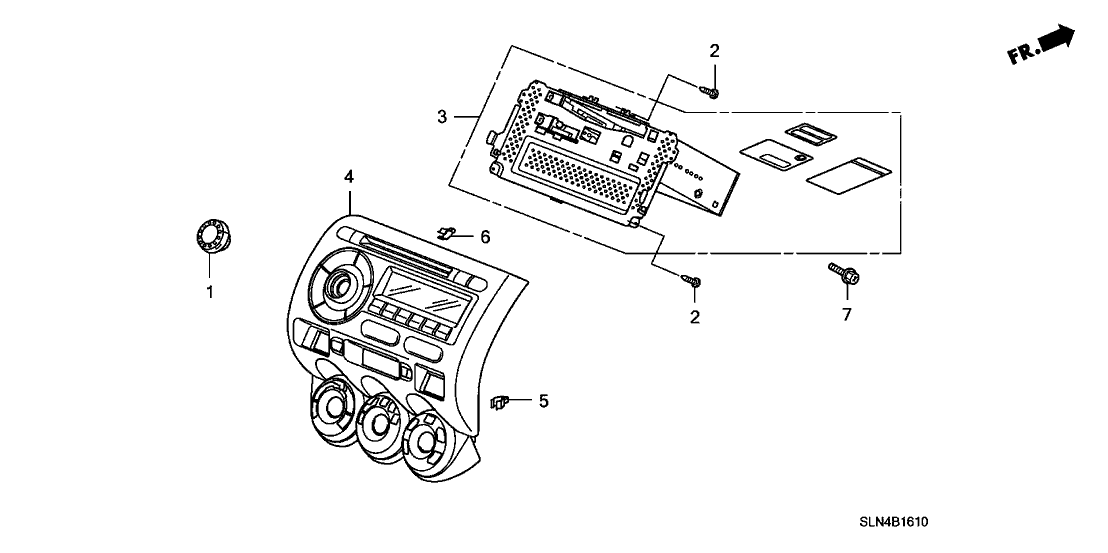 FR.

2

3

4

6

1

2

7

5

SLN4B1610