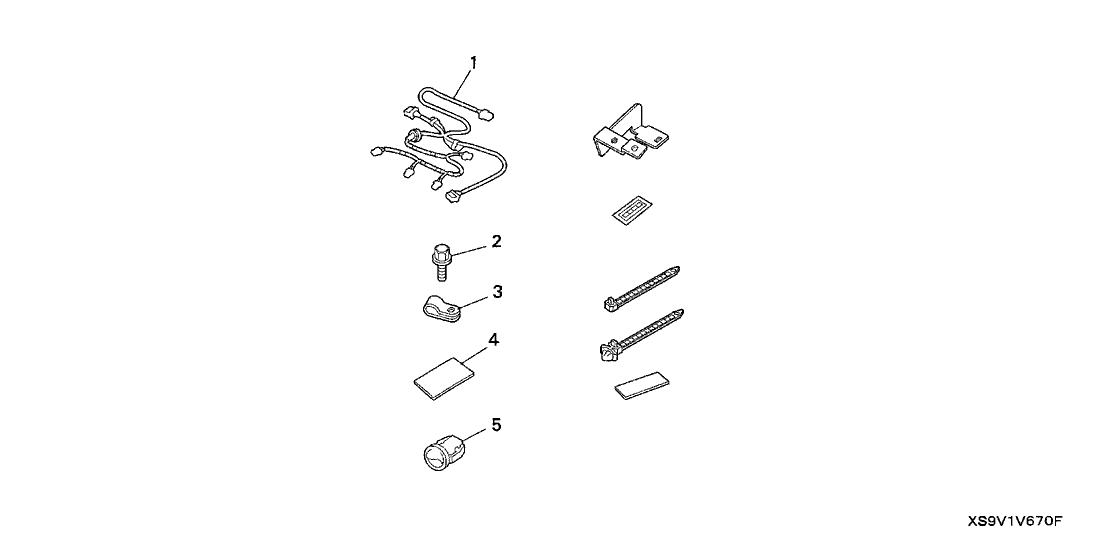 1
2
3
4
5
XS9V1V670F