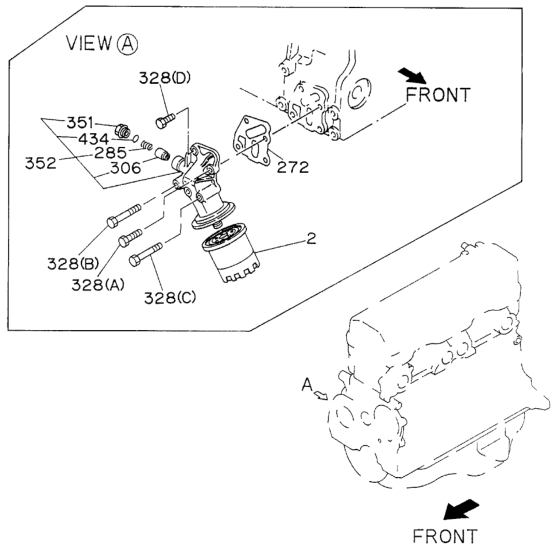 VIEW A
328(D)
FRONT
351
434
285
352
306
272
2
328(B)
328(A)
328(C)
A
FRONT